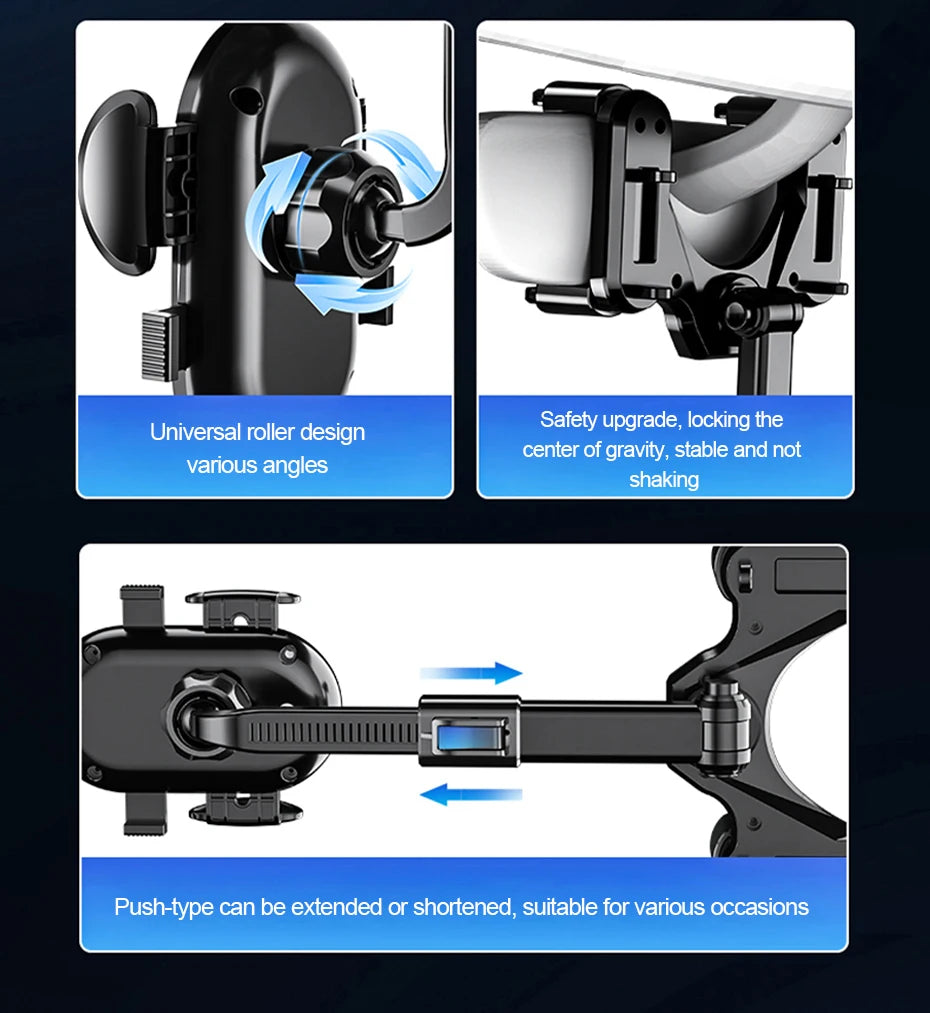 Universal roller design various angles

Safety upgrade, locking the center of gravity, stable and not shaking

Push-type can be extended or shortened, suitable for various occasions